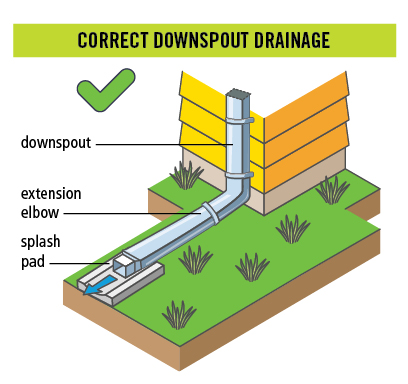 CORRECT DOWNSPOUT DRAINAGE

downspout

extension elbow

splash pad