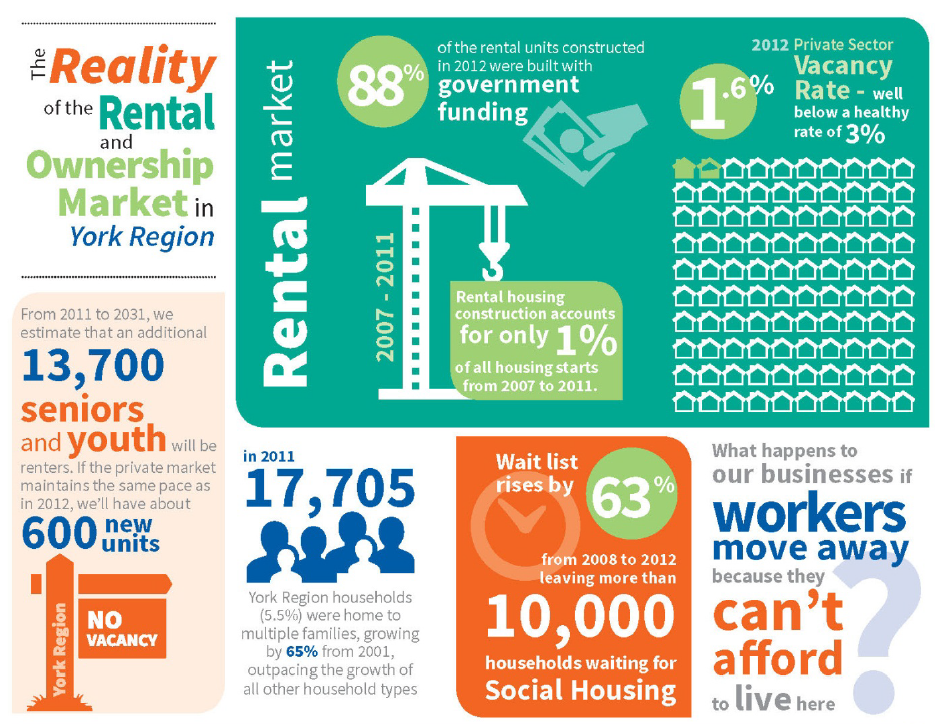 The Reality of the Rental and Ownership Market in York Region

From 2011 to 2031, we estimate that an additional 13,700 seniors and youth will be renters. If the private market maintains the same pace as in 2012, we'll have about 600 new units

York Region

NO VACANCY

Rental market

88% of the rental units constructed in 2012 were built with government funding

2007 - 2011

Rental housing construction accounts for only 1% of all housing starts from 2007 to 2011.

1.6%

2012 Private Sector Vacancy Rate - well below a healthy rate of 3%

in 2011

17,705

York Region households (5.5%) were home to multiple families, growing by 65% from 2001, outpacing the growth of all other household types

Wait list rises by 63% from 2008 to 2012 leaving more than 10,000 households waiting for Social Housing

What happens to our businesses if workers move away because they can't afford to live here

?