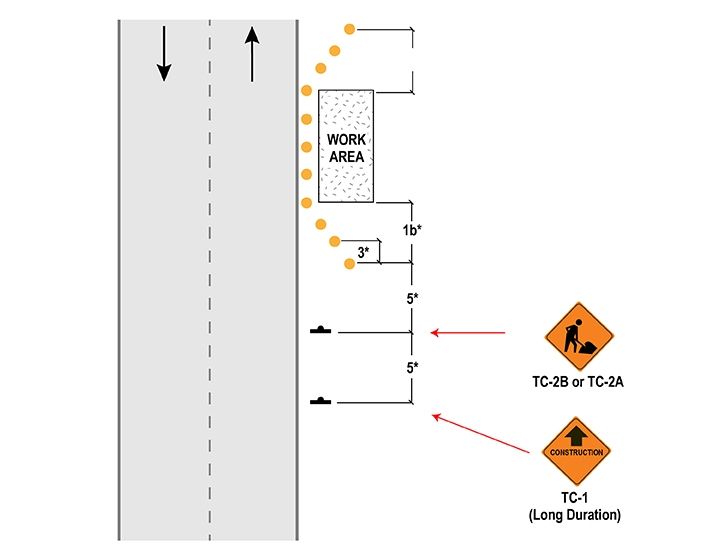 WORK AREA

1b*

3*

5*

5*

TC-2B or TC-2A

CONSTRUCTION

TC-1
(Long Duration)