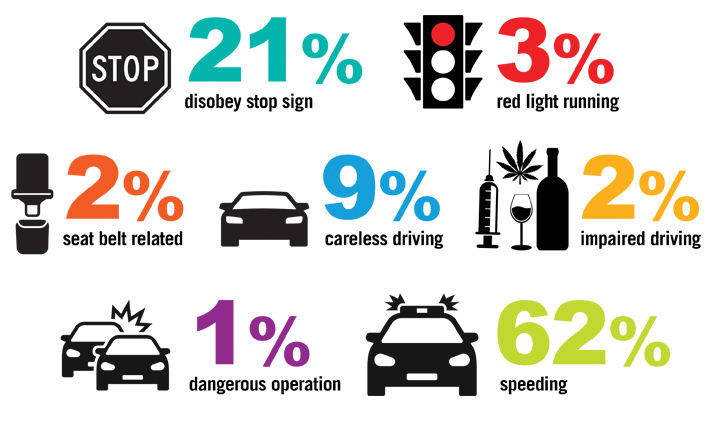 STOP

21%
disobey stop sign

3%
red light running

2%
seat belt related

9%
careless driving

2%
impaired driving

1%
dangerous operation

62%
speeding